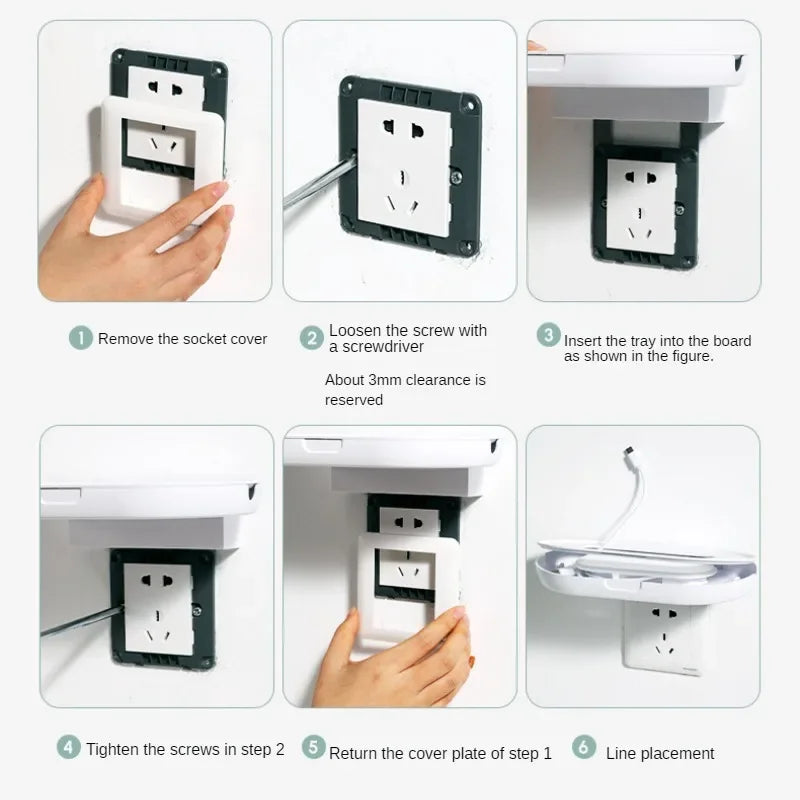 1 Remove the socket cover

2 Loosen the screw with a screwdriver

About 3mm clearance is reserved

3 Insert the tray into the board as shown in the figure.

4 Tighten the screws in step 2

5 Return the cover plate of step 1

6 Line placement